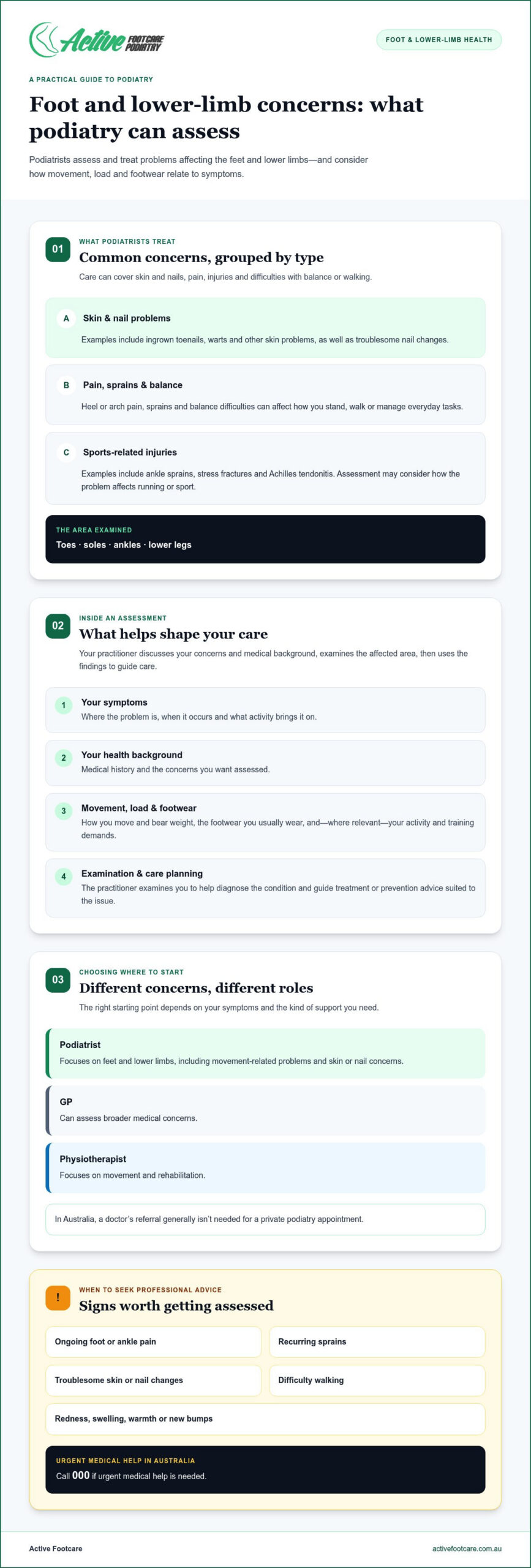 Active FOOTCARE PODIATRY

FOOT & LOWER-LIMB HEALTH

A PRACTICAL GUIDE TO PODIATRY

Foot and lower-limb concerns: what podiatry can assess

Podiatrists assess and treat problems affecting the feet and lower limbs—and consider how movement, load and footwear relate to symptoms.

01

WHAT PODIATRISTS TREAT

Common concerns, grouped by type

Care can cover skin and nails, pain, injuries and difficulties with balance or walking.

A

Skin & nail problems

Examples include ingrown toenails, warts and other skin problems, as well as troublesome nail changes.

B

Pain, sprains & balance

Heel or arch pain, sprains and balance difficulties can affect how you stand, walk or manage everyday tasks.

C

Sports-related injuries

Examples include ankle sprains, stress fractures and Achilles tendonitis. Assessment may consider how the problem affects running or sport.

THE AREA EXAMINED

Toes · soles · ankles · lower legs

02

INSIDE AN ASSESSMENT

What helps shape your care

Your practitioner discusses your concerns and medical background, examines the affected area, then uses the findings to guide care.

1

Your symptoms

Where the problem is, when it occurs and what activity brings it on.

2

Your health background

Medical history and the concerns you want assessed.

3

Movement, load & footwear

How you move and bear weight, the footwear you usually wear, and—where relevant—your activity and training demands.

4

Examination & care planning

The practitioner examines you to help diagnose the condition and guide treatment or prevention advice suited to the issue.

03

CHOOSING WHERE TO START

Different concerns, different roles

The right starting point depends on your symptoms and the kind of support you need.

Podiatrist

Focuses on feet and lower limbs, including movement-related problems and skin or nail concerns.

GP

Can assess broader medical concerns.

Physiotherapist

Focuses on movement and rehabilitation.

In Australia, a doctor's referral generally isn't needed for a private podiatry appointment.

!

WHEN TO SEEK PROFESSIONAL ADVICE

Signs worth getting assessed

Ongoing foot or ankle pain

Recurring sprains

Troublesome skin or nail changes

Difficulty walking

Redness, swelling, warmth or new bumps

URGENT MEDICAL HELP IN AUSTRALIA

Call 000 if urgent medical help is needed.

Active Footcare

activefootcare.com.au