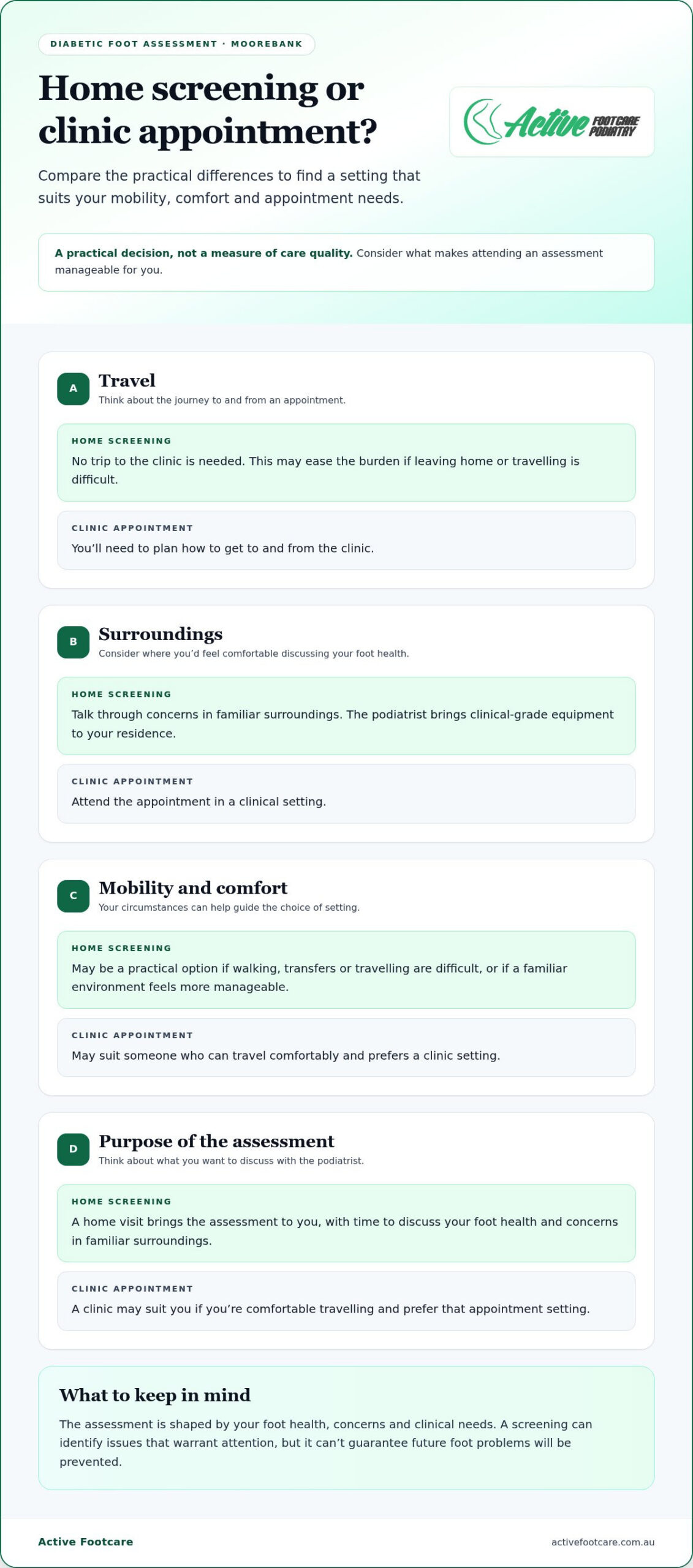 DIABETIC FOOT ASSESSMENT · MOOREBANK

Home screening or clinic appointment?

Active FOOTCARE PODIATRY

Compare the practical differences to find a setting that suits your mobility, comfort and appointment needs.

A practical decision, not a measure of care quality. Consider what makes attending an assessment manageable for you.

A
Travel
Think about the journey to and from an appointment.

HOME SCREENING
No trip to the clinic is needed. This may ease the burden if leaving home or travelling is difficult.

CLINIC APPOINTMENT
You'll need to plan how to get to and from the clinic.

B
Surroundings
Consider where you'd feel comfortable discussing your foot health.

HOME SCREENING
Talk through concerns in familiar surroundings. The podiatrist brings clinical-grade equipment to your residence.

CLINIC APPOINTMENT
Attend the appointment in a clinical setting.

C
Mobility and comfort
Your circumstances can help guide the choice of setting.

HOME SCREENING
May be a practical option if walking, transfers or travelling are difficult, or if a familiar environment feels more manageable.

CLINIC APPOINTMENT
May suit someone who can travel comfortably and prefers a clinic setting.

D
Purpose of the assessment
Think about what you want to discuss with the podiatrist.

HOME SCREENING
A home visit brings the assessment to you, with time to discuss your foot health and concerns in familiar surroundings.

CLINIC APPOINTMENT
A clinic may suit you if you're comfortable travelling and prefer that appointment setting.

What to keep in mind

The assessment is shaped by your foot health, concerns and clinical needs. A screening can identify issues that warrant attention, but it can't guarantee future foot problems will be prevented.

Active Footcare

activefootcare.com.au